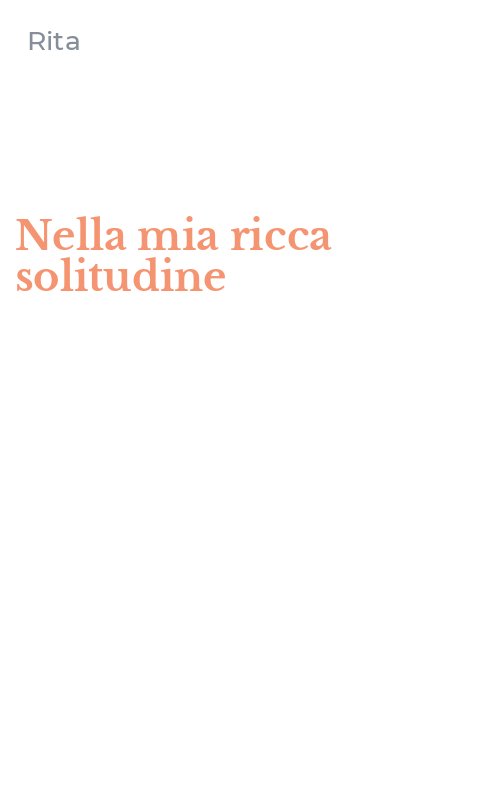 Rita

Nella mia ricca solitudine